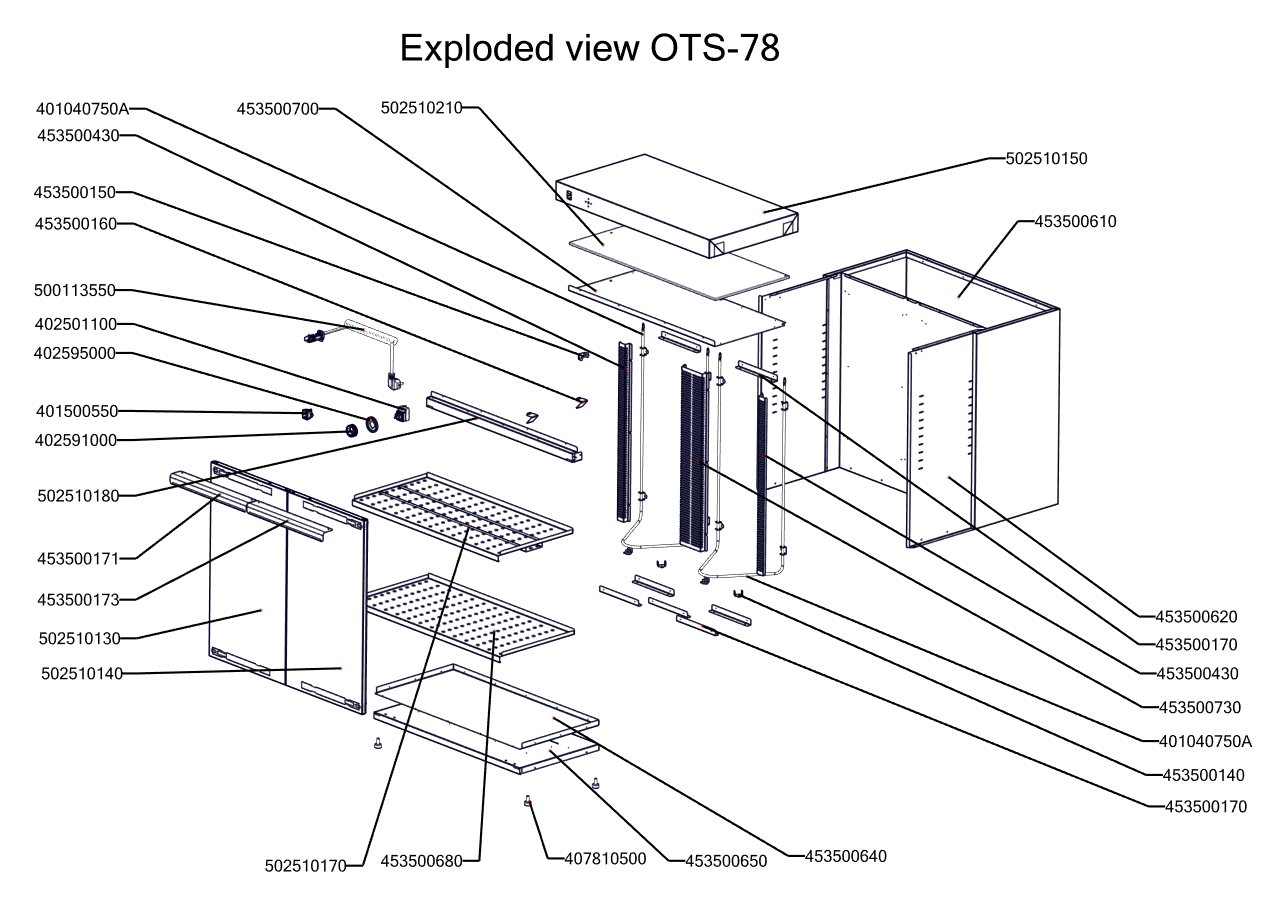 Exploded view OTS-78

401040750A
453500430
453500150
453500160
500113550
402501100
402595000
401500550
402591000
502510180
453500171
453500173
502510130
502510140

453500700
502510210
502510150
453500610

453500620
453500170
453500430
453500730
401040750A
453500140
453500170

502510170
453500680
407810500
453500650
453500640